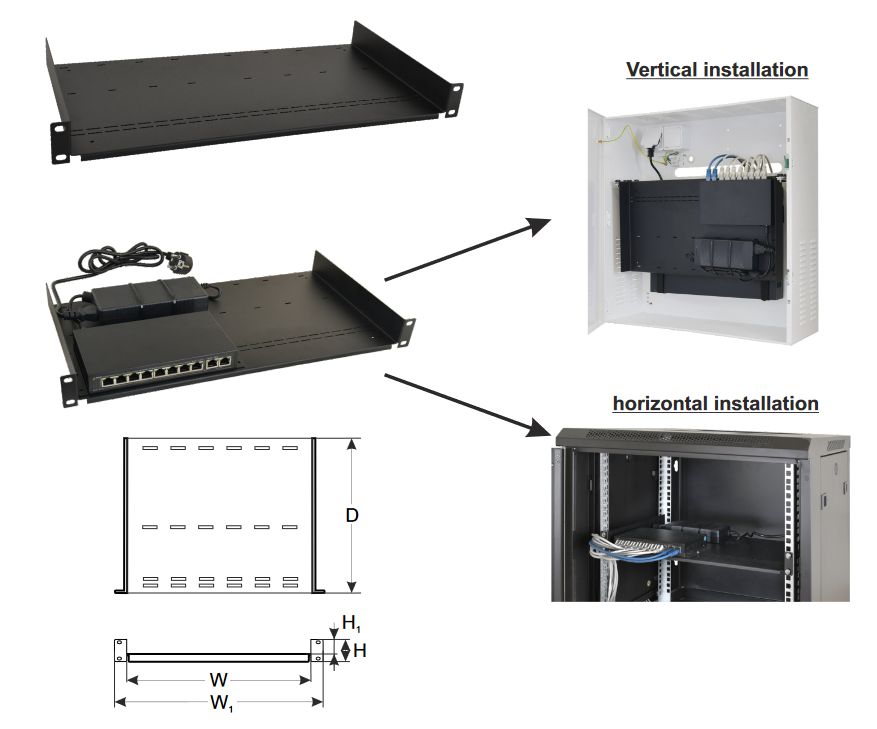 Vertical installation

horizontal installation

D

$H_1$

H

W

$W_1$