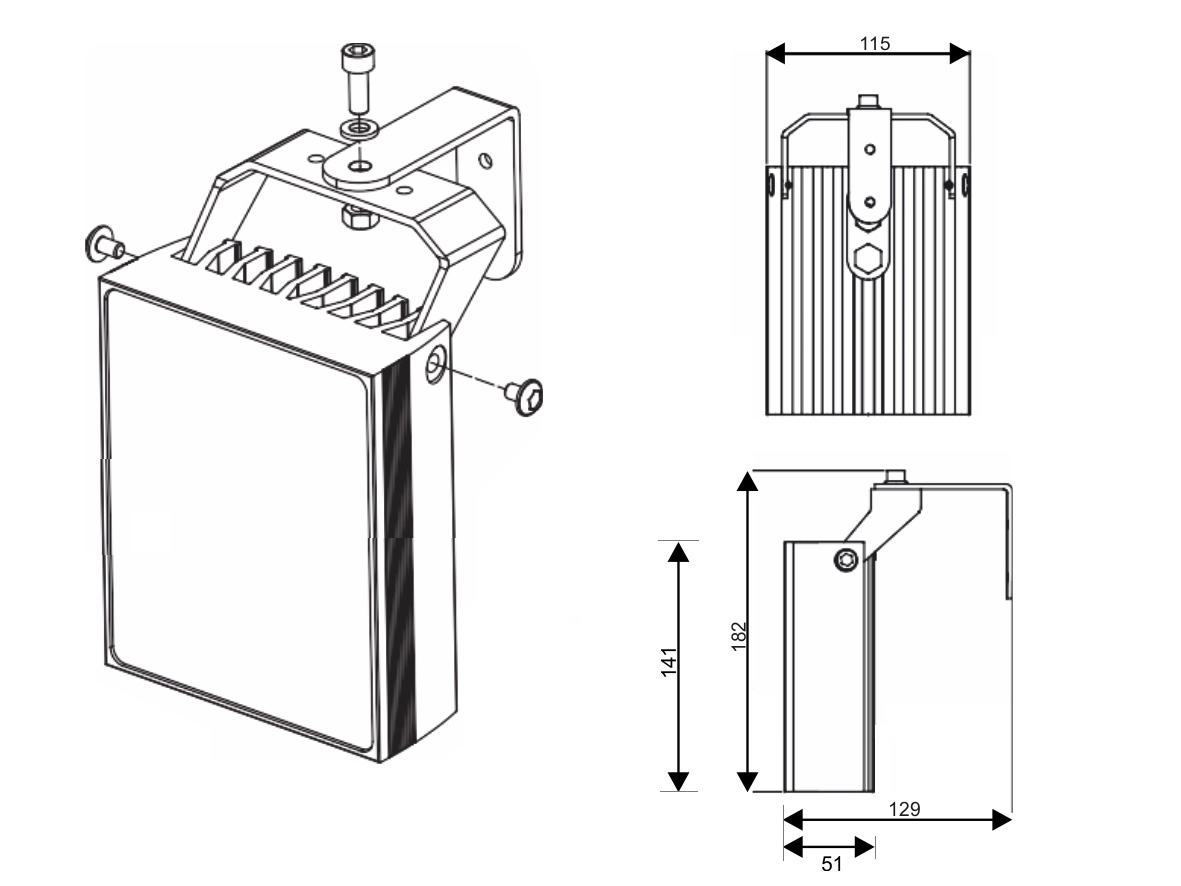 115

141

182

129

51