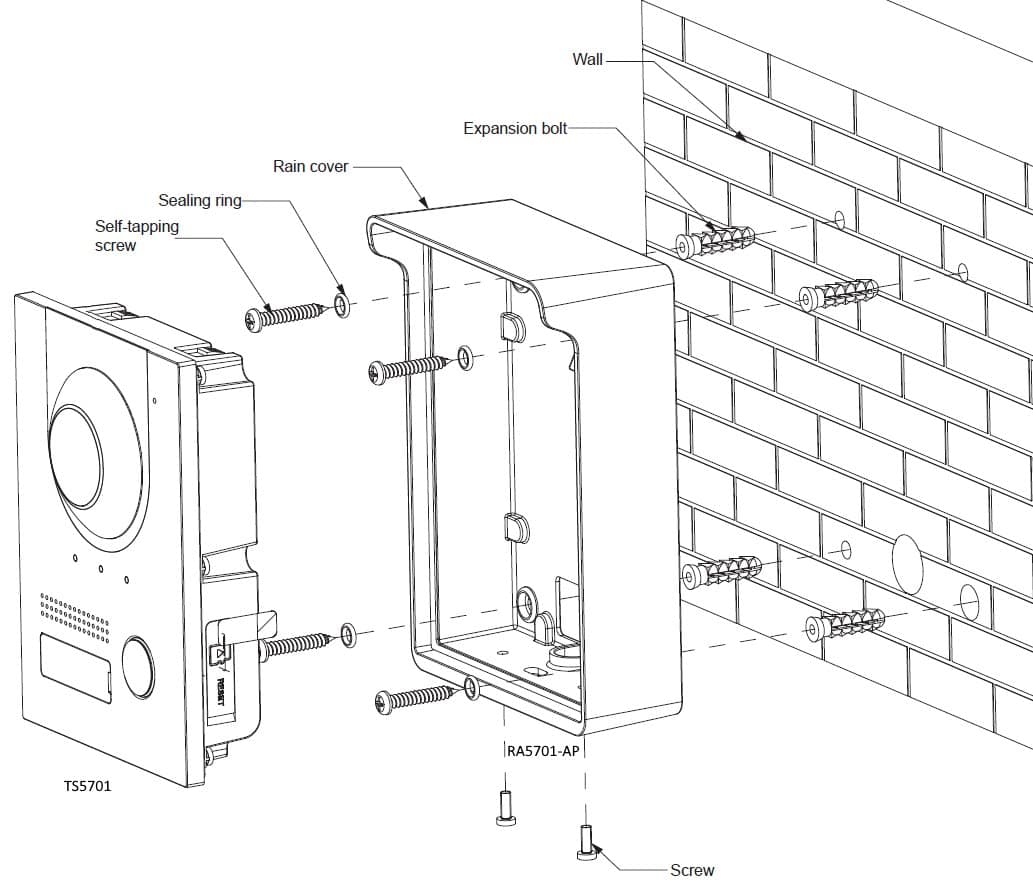 Wall

Expansion bolt

Rain cover

Sealing ring

Self-tapping screw

RESET

TS5701

RA5701-AP

Screw