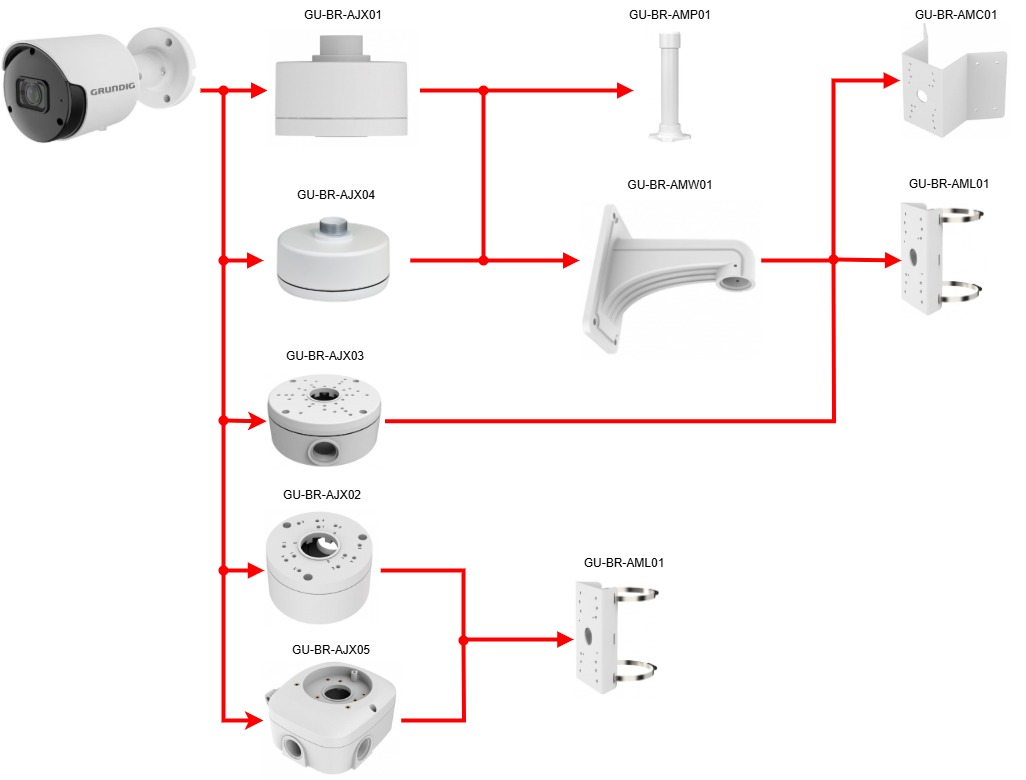 GRUNDIG

GU-BR-AJX01

GU-BR-AMP01

GU-BR-AMC01

GU-BR-AJX04

GU-BR-AMW01

GU-BR-AML01

GU-BR-AJX03

GU-BR-AJX02

GU-BR-AML01

GU-BR-AJX05