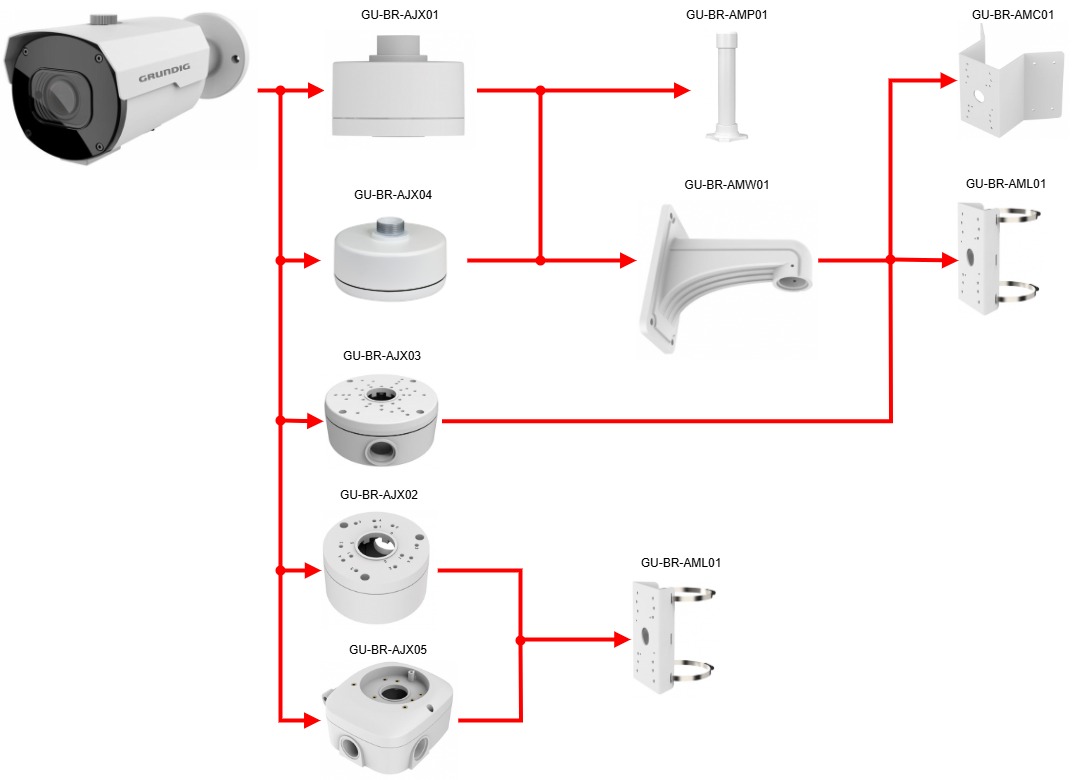 GRUNDIG

GU-BR-AJX01

GU-BR-AMP01

GU-BR-AMC01

GU-BR-AJX04

GU-BR-AMW01

GU-BR-AML01

GU-BR-AJX03

GU-BR-AJX02

GU-BR-AML01

GU-BR-AJX05