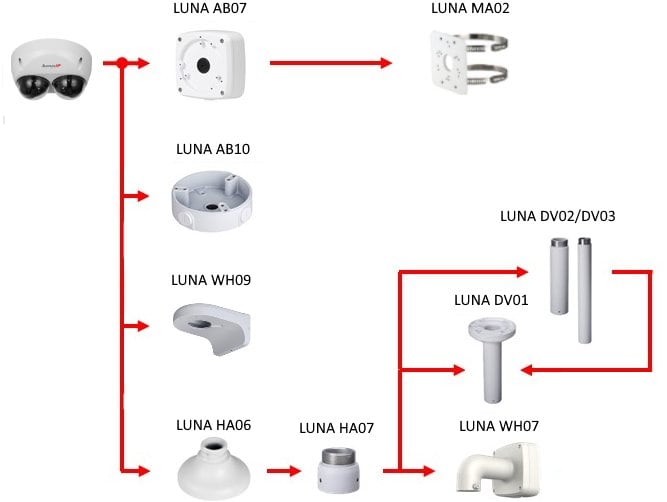 LUNA AB07

LUNA MA02

LUNA AB10

LUNA DV02/DV03

LUNA WH09

LUNA DV01

LUNA HA06

LUNA HA07

LUNA WH07