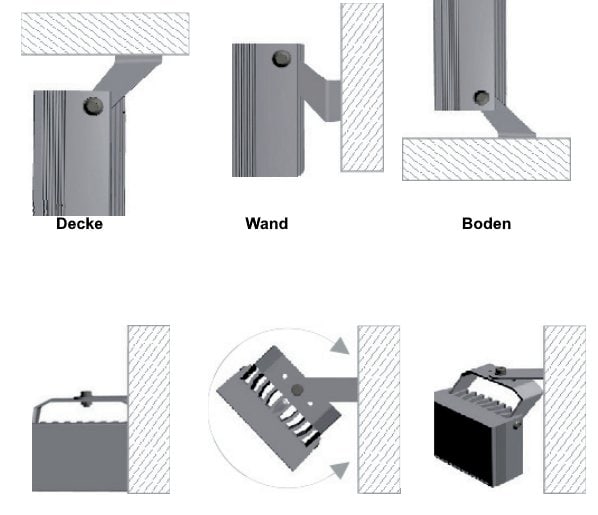 Decke

Wand

Boden