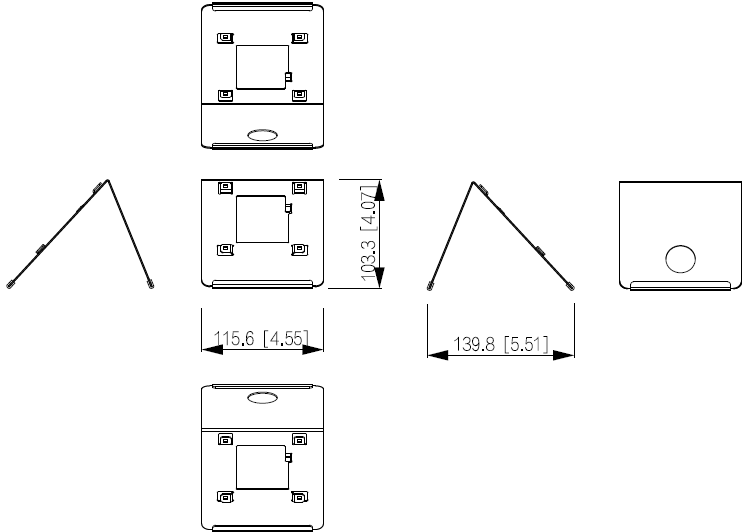 103.3 [4.07]

115.6 [4.55]

139.8 [5.51]